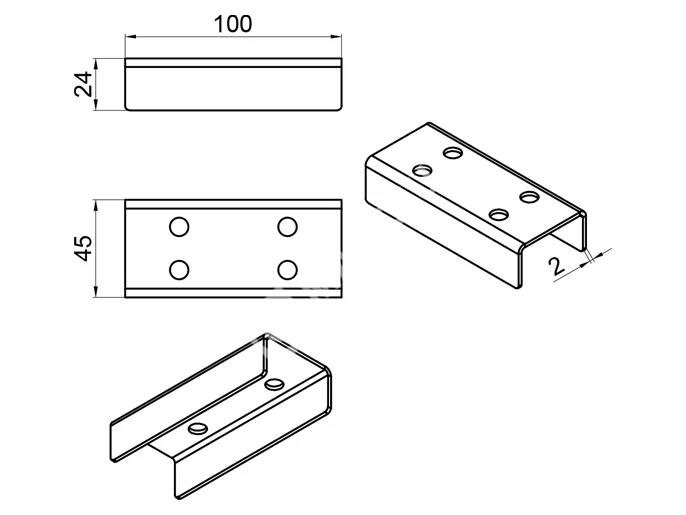 100

24

45

2